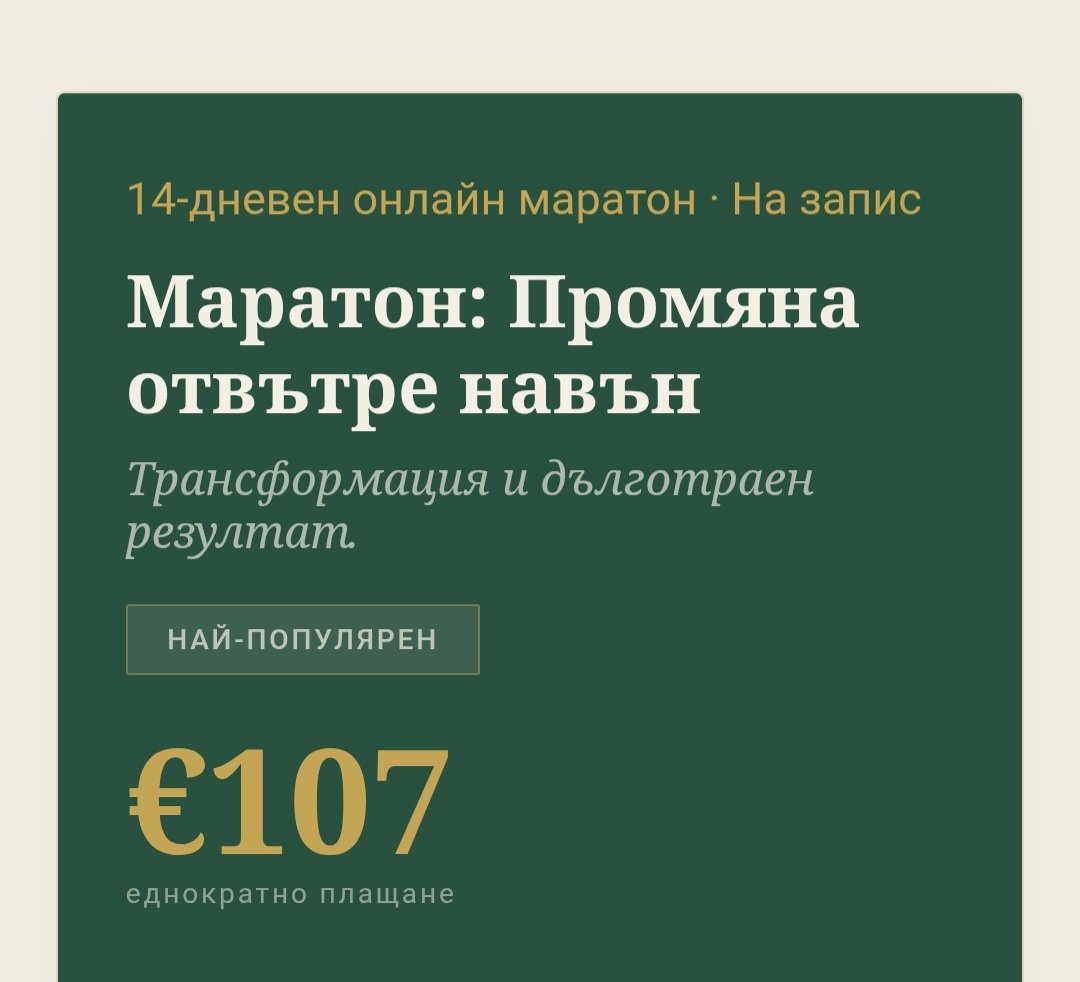 14-дневен онлайн маратон · На запис

Маратон: Промяна отвътре навън

Трансформация и дълготраен резултат.

НАЙ-ПОПУЛЯРЕН

€107

еднократно плащане