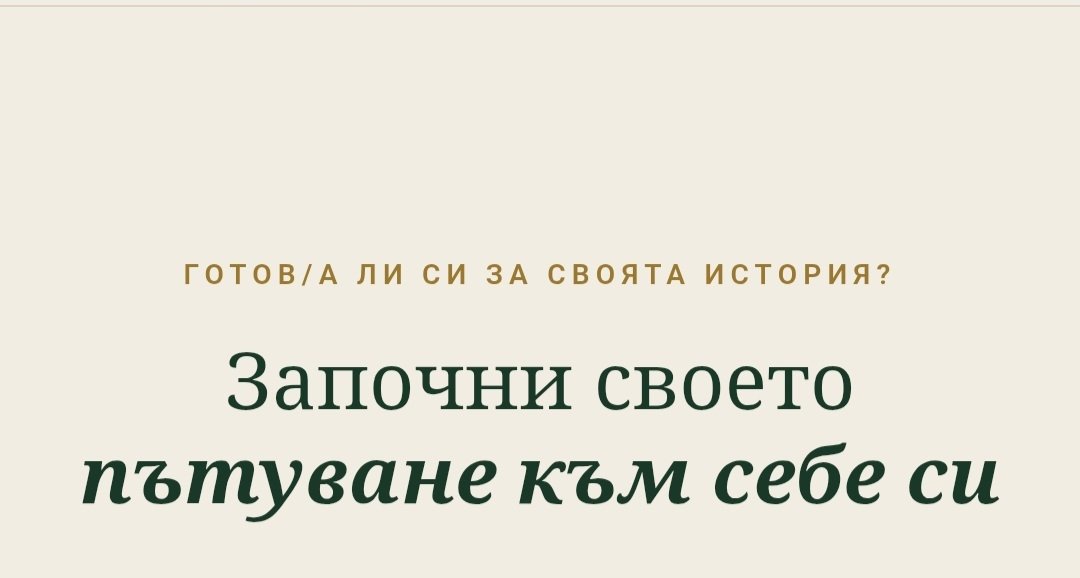 ГОТОВ/А ЛИ СИ ЗА СВОЯТА ИСТОРИЯ?

Започни своето пътуване към себе си